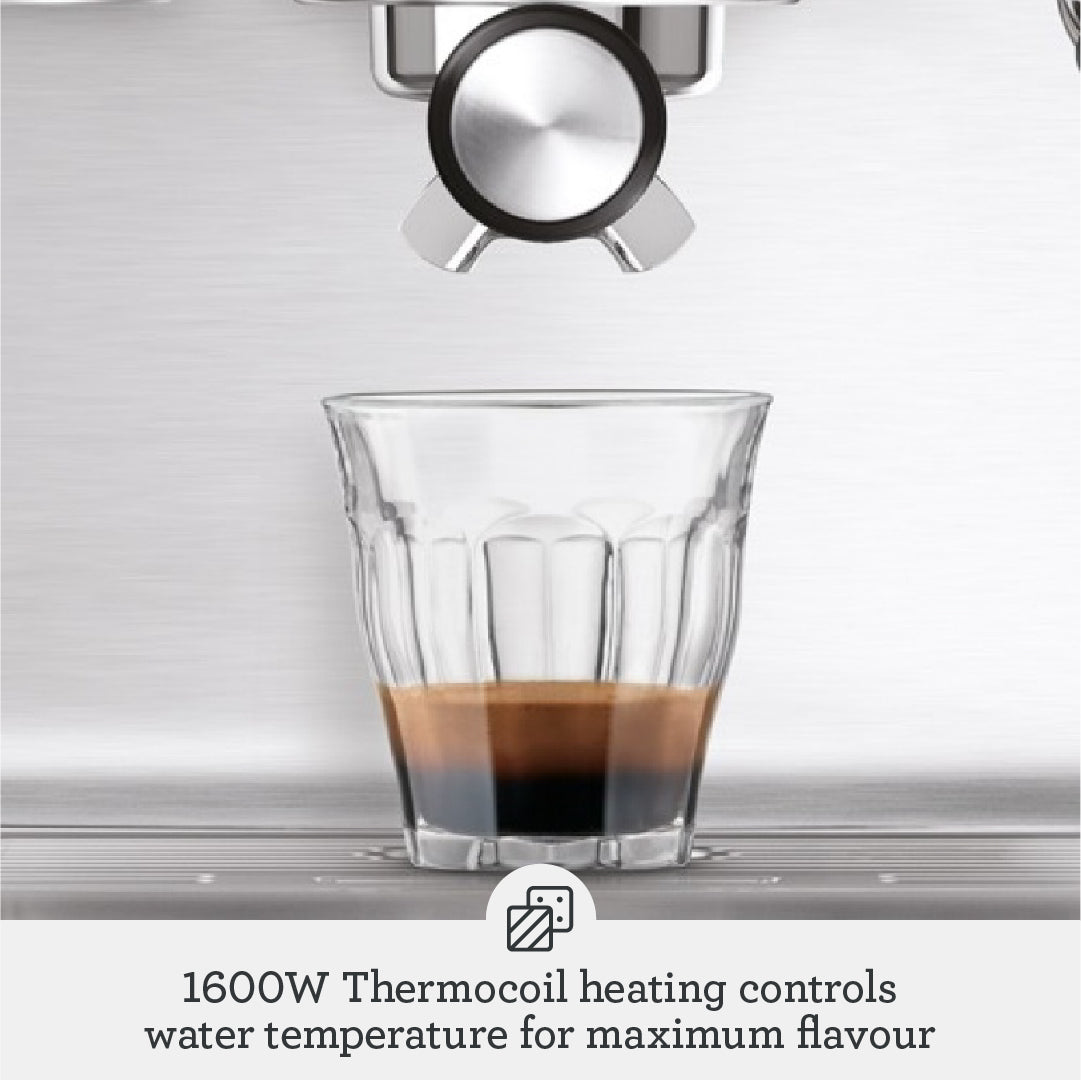 1600W Thermocoil heating controls water temperature for maximum flavour