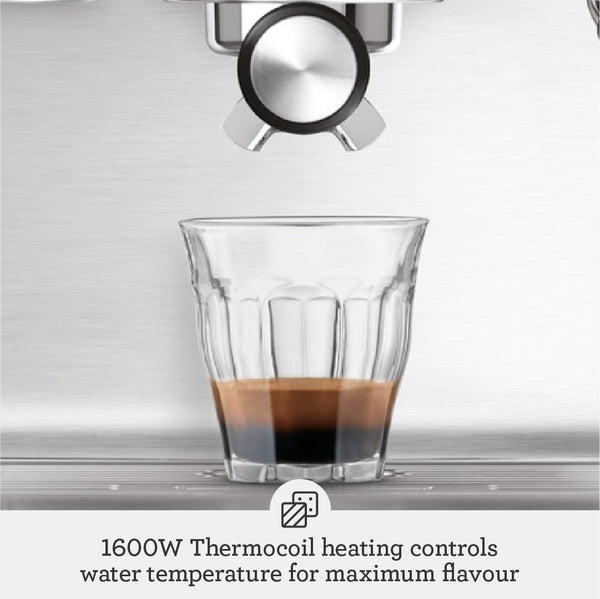 1600W Thermocoil heating controls water temperature for maximum flavour